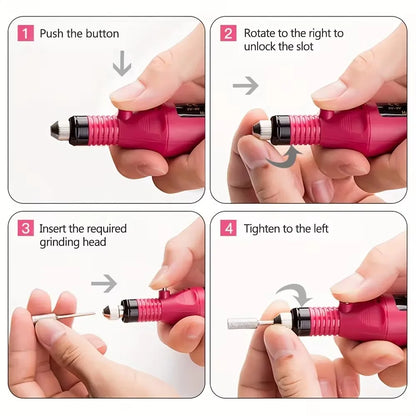 1 Push the button

2 Rotate to the right to unlock the slot

3 Insert the required grinding head

4 Tighten to the left